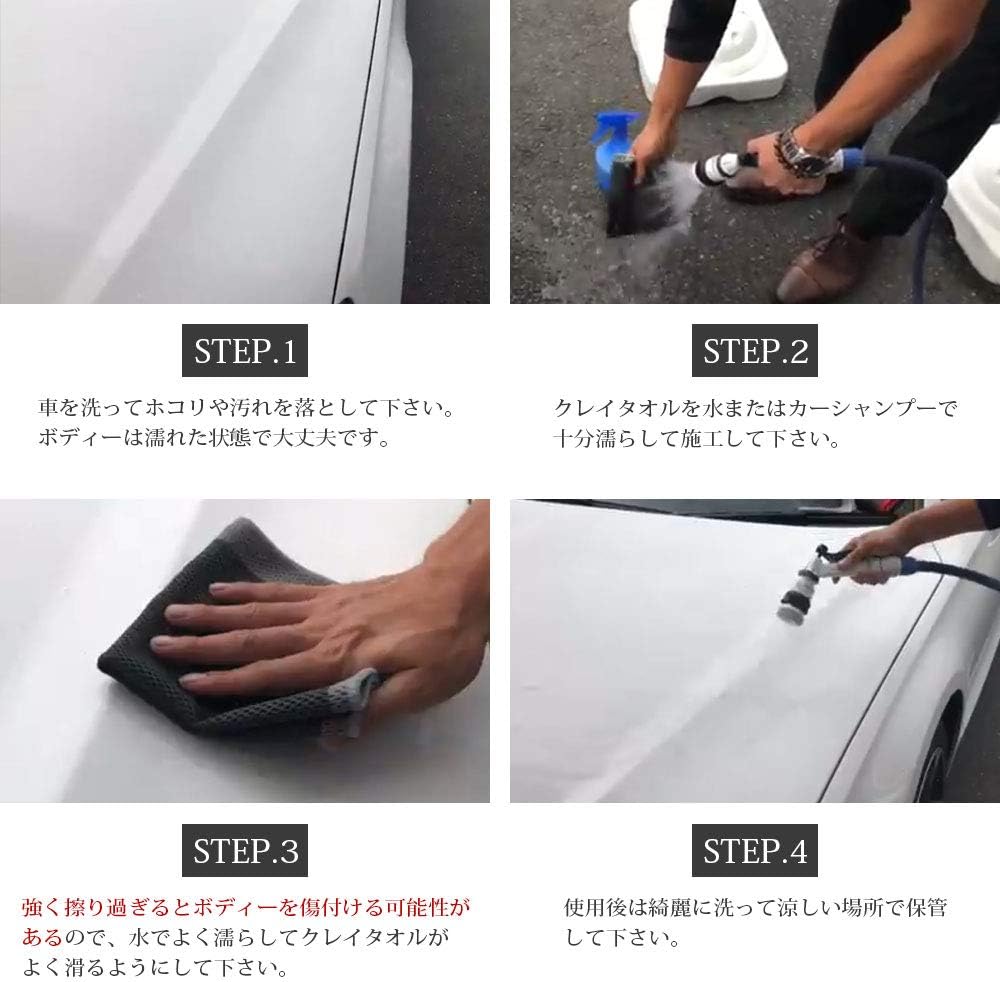 STEP.1

車を洗ってホコリや汚れを落として下さい。ボディーは濡れた状態で大丈夫です。

STEP.2

クレイタオルを水またはカーシャンプーで十分濡らして施工して下さい。

STEP.3

強く擦り過ぎるとボディーを傷付ける可能性があるので、水でよく濡らしてクレイタオルがよく滑るようにして下さい。

STEP.4

使用後は綺麗に洗って涼しい場所で保管して下さい。