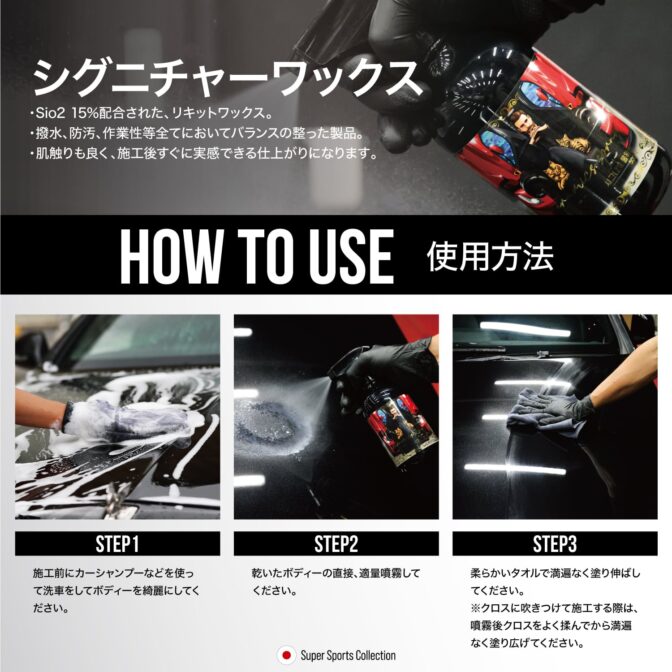 シグニチャーワックス

・Sio2 15%配合された、リキットワックス。
・撥水、防汚、作業性等全てにおいてバランスの整った製品。
・肌触りも良く、施工後すぐに実感できる仕上がりになります。

HOW TO USE 使用方法

STEP1

施工前にカーシャンプーなどを使って洗車をしてボディーを綺麗にしてください。

STEP2

乾いたボディーの直接、適量噴霧してください。

STEP3

柔らかいタオルで満遍なく塗り伸ばしてください。
※クロスに吹きつけて施工する際は、噴霧後クロスをよく揉んでから満遍なく塗り広げてください。

Super Sports Collection